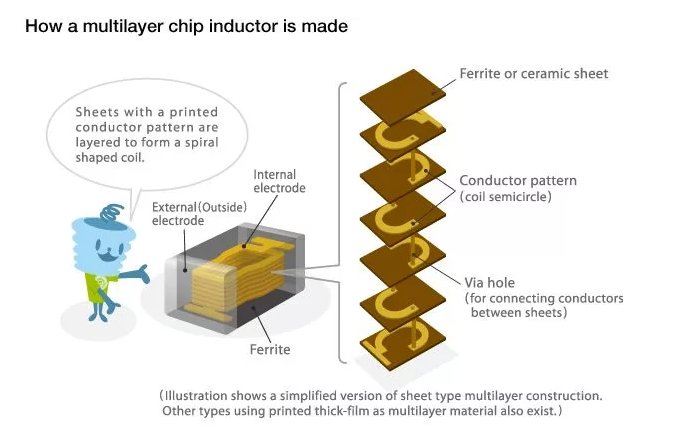 How a multilayer chip inductor is made

Sheets with a printed conductor pattern are layered to form a spiral shaped coil.

Internal electrode

External(Outside) electrode

Ferrite

Ferrite or ceramic sheet

Conductor pattern (coil semicircle)

Via hole (for connecting conductors between sheets)

(Illustration shows a simplified version of sheet type multilayer construction. Other types using printed thick-film as multilayer material also exist.)